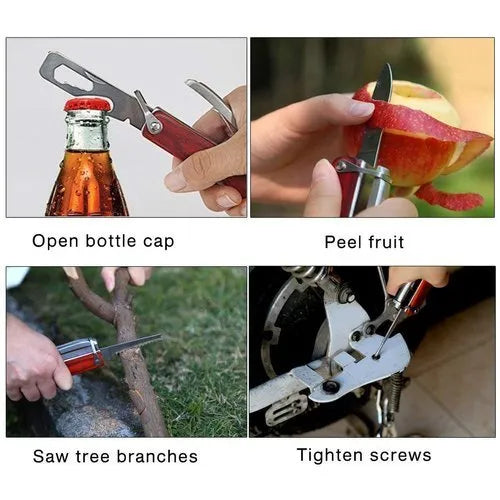 Open bottle cap

Peel fruit

Saw tree branches

Tighten screws